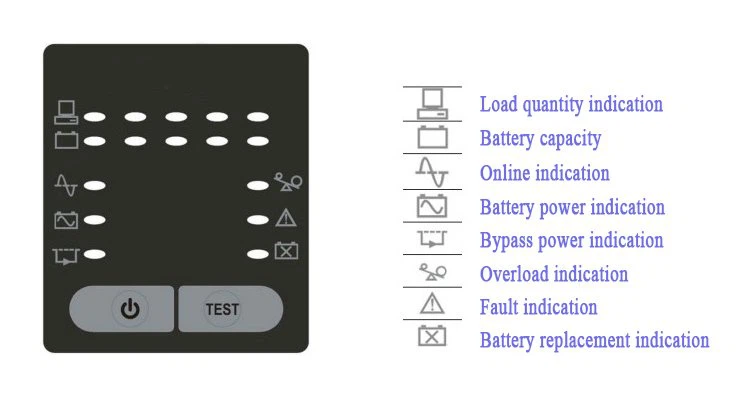 TEST

Load quantity indication
Battery capacity
Online indication
Battery power indication
Bypass power indication
Overload indication
Fault indication
Battery replacement indication